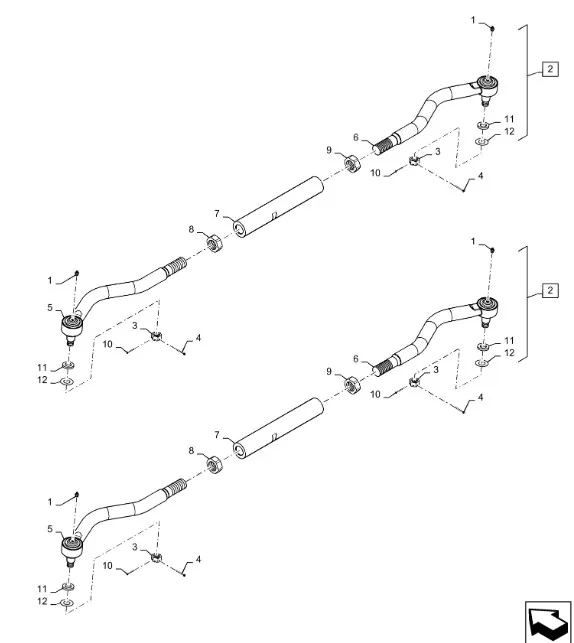 1
2
11
12
6
9
3
10
4
7
8
1
5
3
10
4
11
12
1
2
11
12
6
9
3
10
4
7
8
1
5
3
10
4
11
12